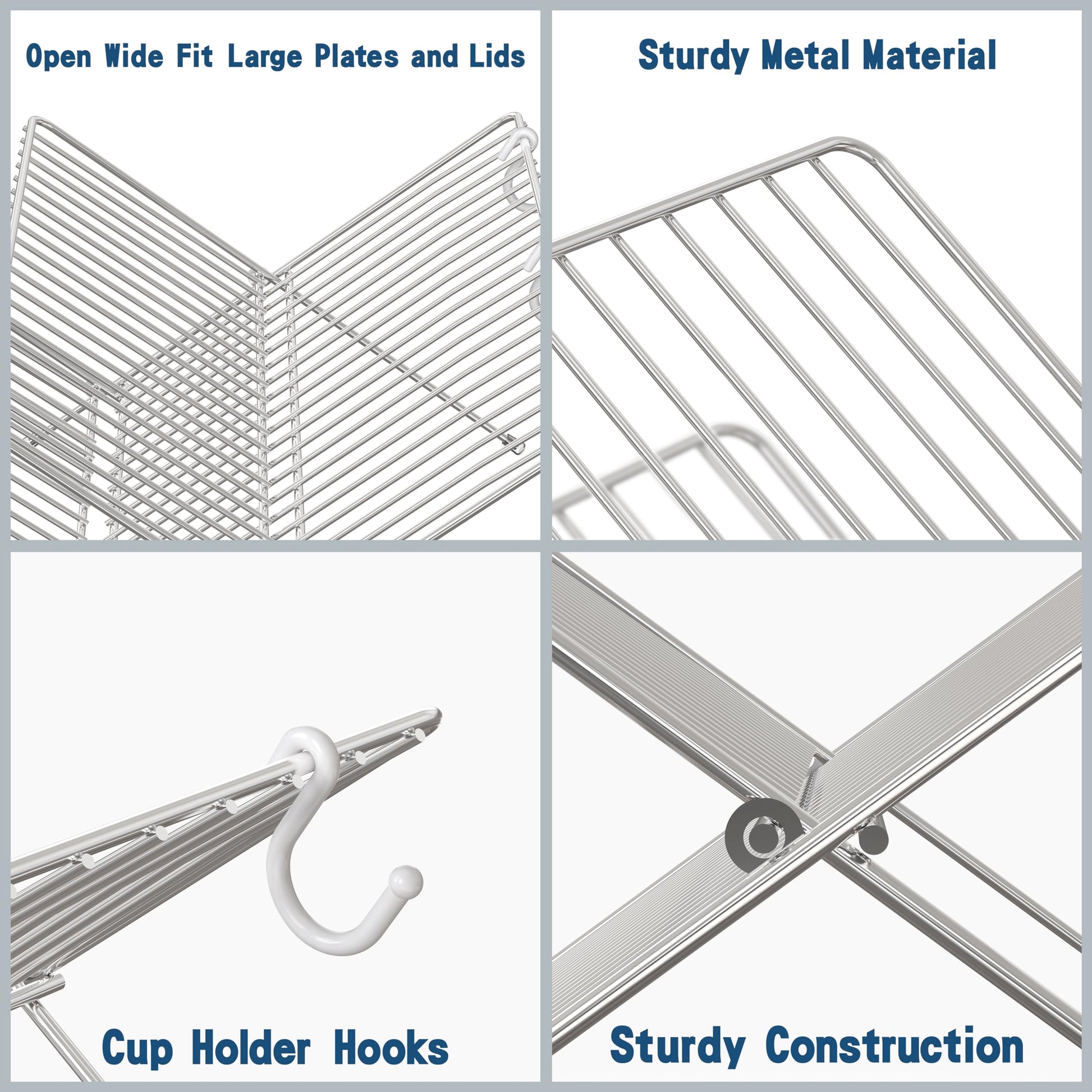 Open Wide Fit Large Plates and Lids

Sturdy Metal Material

Cup Holder Hooks

Sturdy Construction